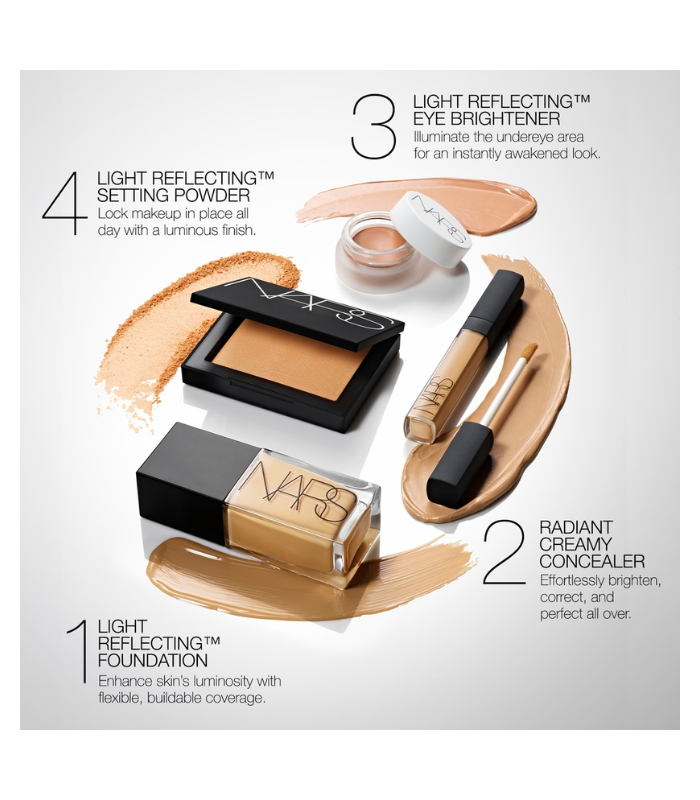 3 LIGHT REFLECTING™ EYE BRIGHTENER
Illuminate the undereye area for an instantly awakened look.

4 LIGHT REFLECTING™ SETTING POWDER
Lock makeup in place all day with a luminous finish.

NARS

NARS

NARS

NARS

2 RADIANT CREAMY CONCEALER
Effortlessly brighten, correct, and perfect all over.

1 LIGHT REFLECTING™ FOUNDATION
Enhance skin's luminosity with flexible, buildable coverage.